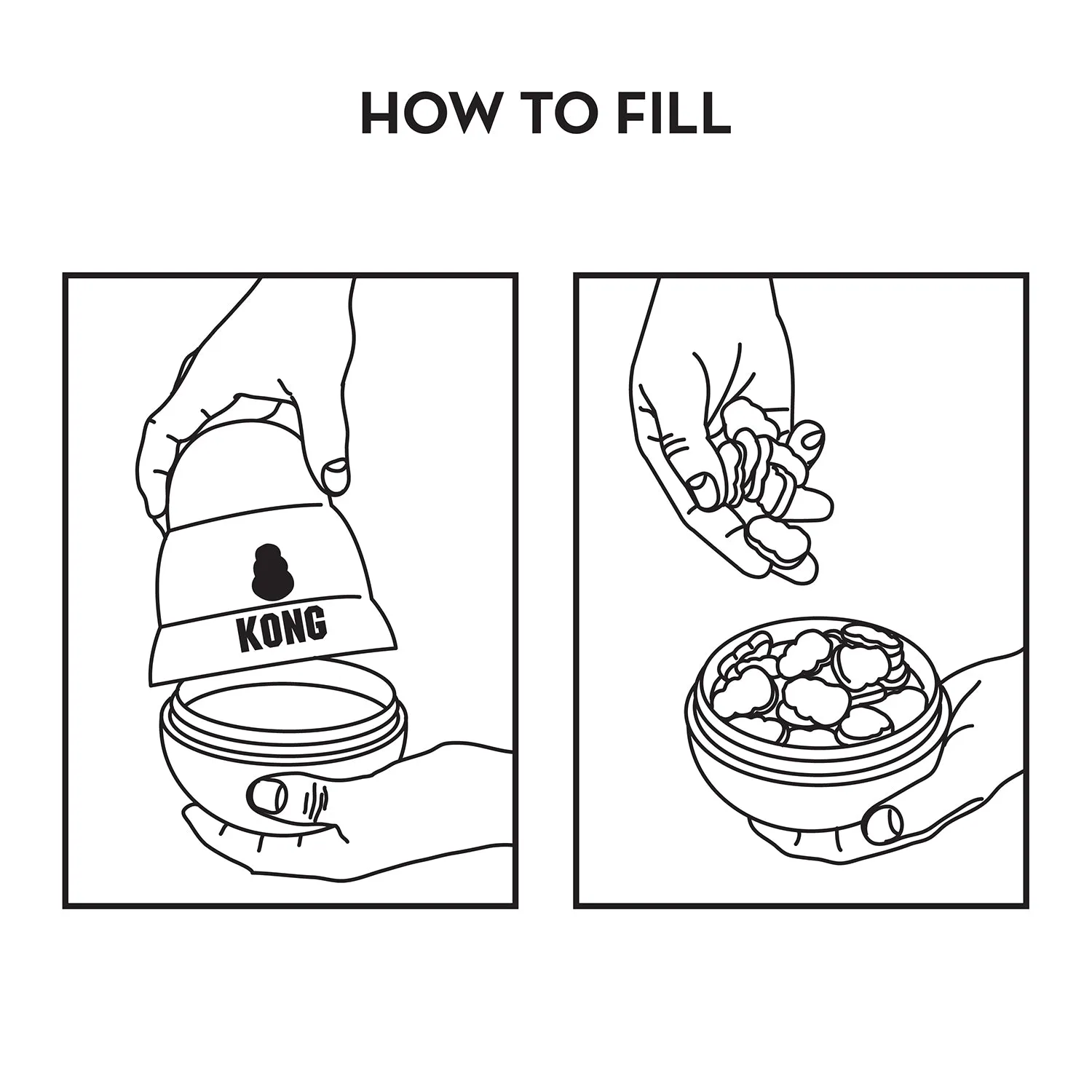 HOW TO FILL

KONG