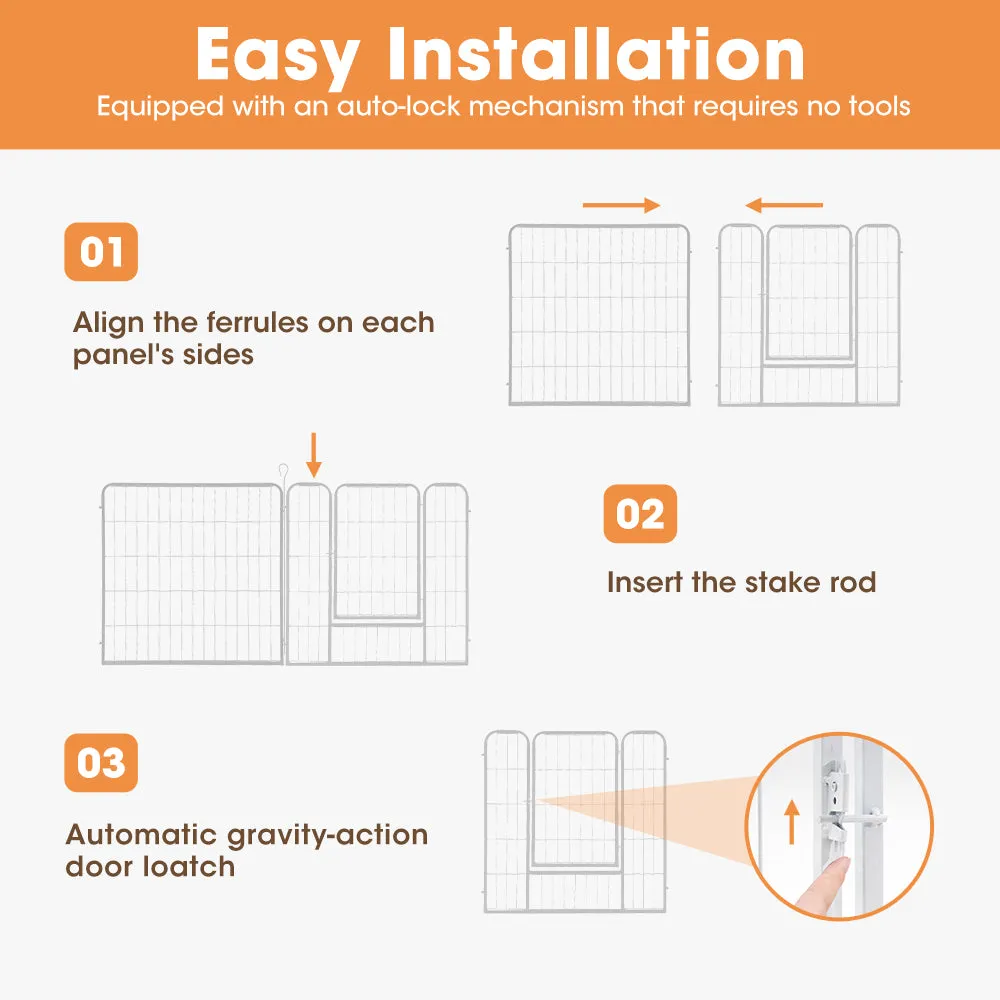 Easy Installation
Equipped with an auto-lock mechanism that requires no tools

01
Align the ferrules on each panel's sides

02
Insert the stake rod

03
Automatic gravity-action door loatch